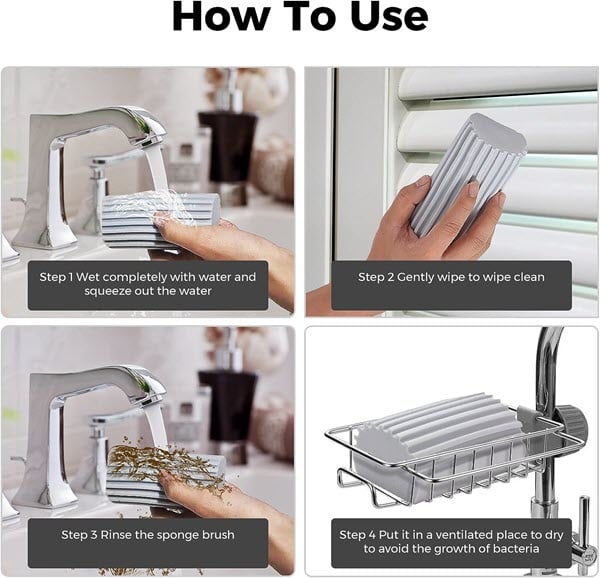 How To Use

Step 1 Wet completely with water and squeeze out the water

Step 2 Gently wipe to wipe clean

Step 3 Rinse the sponge brush

Step 4 Put it in a ventilated place to dry to avoid the growth of bacteria